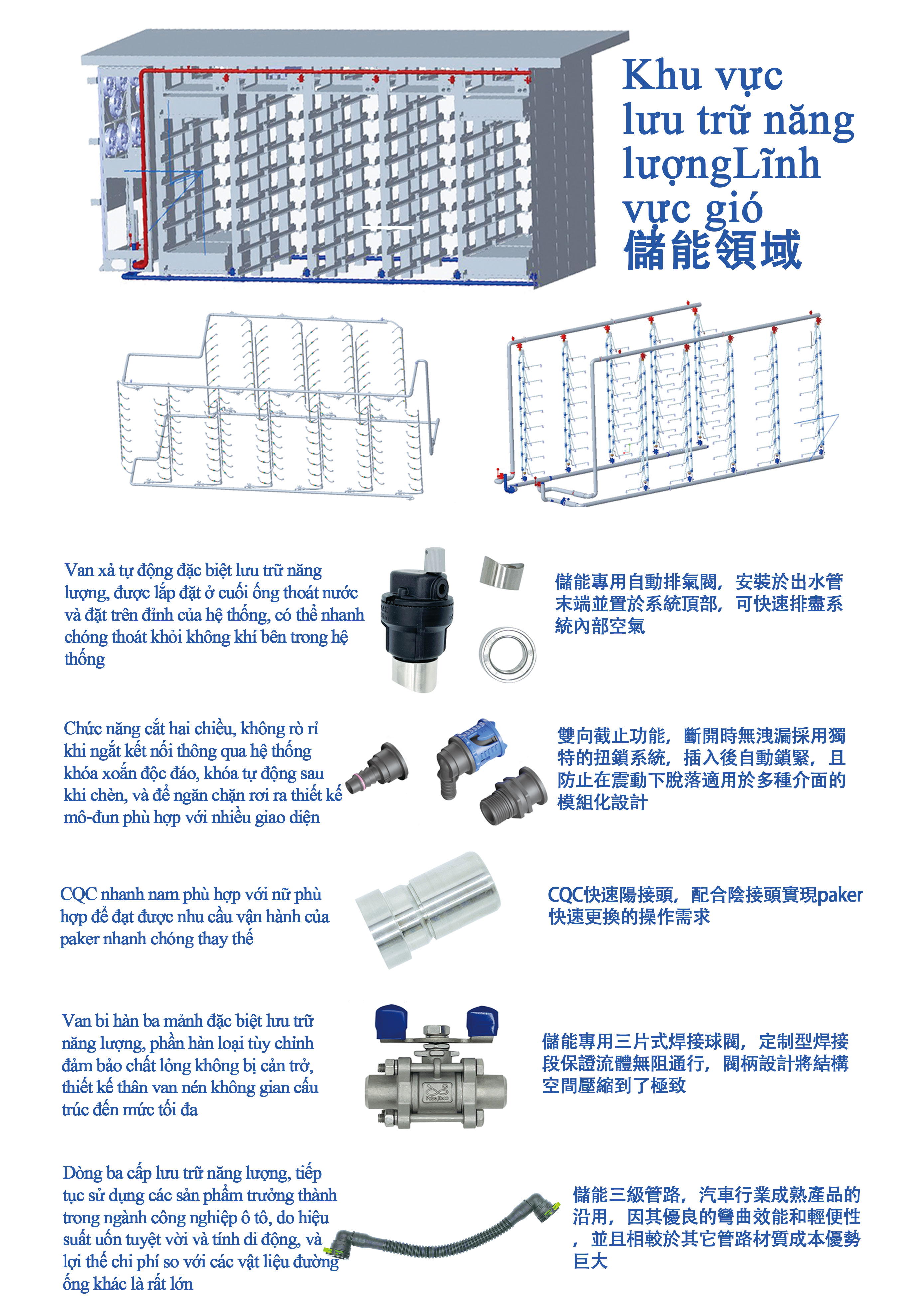 Khu vực lưu trữ năng lượngLĩnh vực gió
儲能領域

Van xả tự động đặc biệt lưu trữ năng lượng, được lắp đặt ở cuối ống thoát nước và đặt trên đỉnh của hệ thống, có thể nhanh chóng thoát khỏi không khí bên trong hệ thống

儲能專用自動排氣閥，安裝於出水管末端並置於系統頂部，可快速排盡系統內部空氣

Chức năng cắt hai chiều, không rò rỉ khi ngắt kết nối thông qua hệ thống khóa xoắn độc đáo, khóa tự động sau khi chèn, và để ngăn chặn rơi ra thiết kế mô-đun phù hợp với nhiều giao diện

雙向截止功能，斷開時無洩漏採用獨特的扭鎖系統，插入後自動鎖緊，且防止在震動下脫落適用於多種介面的模組化設計

CQC nhanh nam phù hợp với nữ phù hợp để đạt được nhu cầu vận hành của paker nhanh chóng thay thế

CQC快速陽接頭，配合陰接頭實現paker快速更換的操作需求

Van bi hàn ba mảnh đặc biệt lưu trữ năng lượng, phần hàn loại tùy chỉnh đảm bảo chất lỏng không bị cản trở, thiết kế thân van nén không gian cấu trúc đến mức tối đa

儲能專用三片式焊接球閥，定制型焊接段保證流體無阻通行，閥柄設計將結構空間壓縮到了極致

Dòng ba cấp lưu trữ năng lượng, tiếp tục sử dụng các sản phẩm trưởng thành trong ngành công nghiệp ô tô, do hiệu suất uốn tuyệt vời và tính di động, và lợi thế chi phí so với các vật liệu đường ống khác là rất lớn

儲能三級管路，汽車行業成熟產品的沿用，因其優良的彎曲效能和輕便性，並且相較於其它管路材質成本優勢巨大